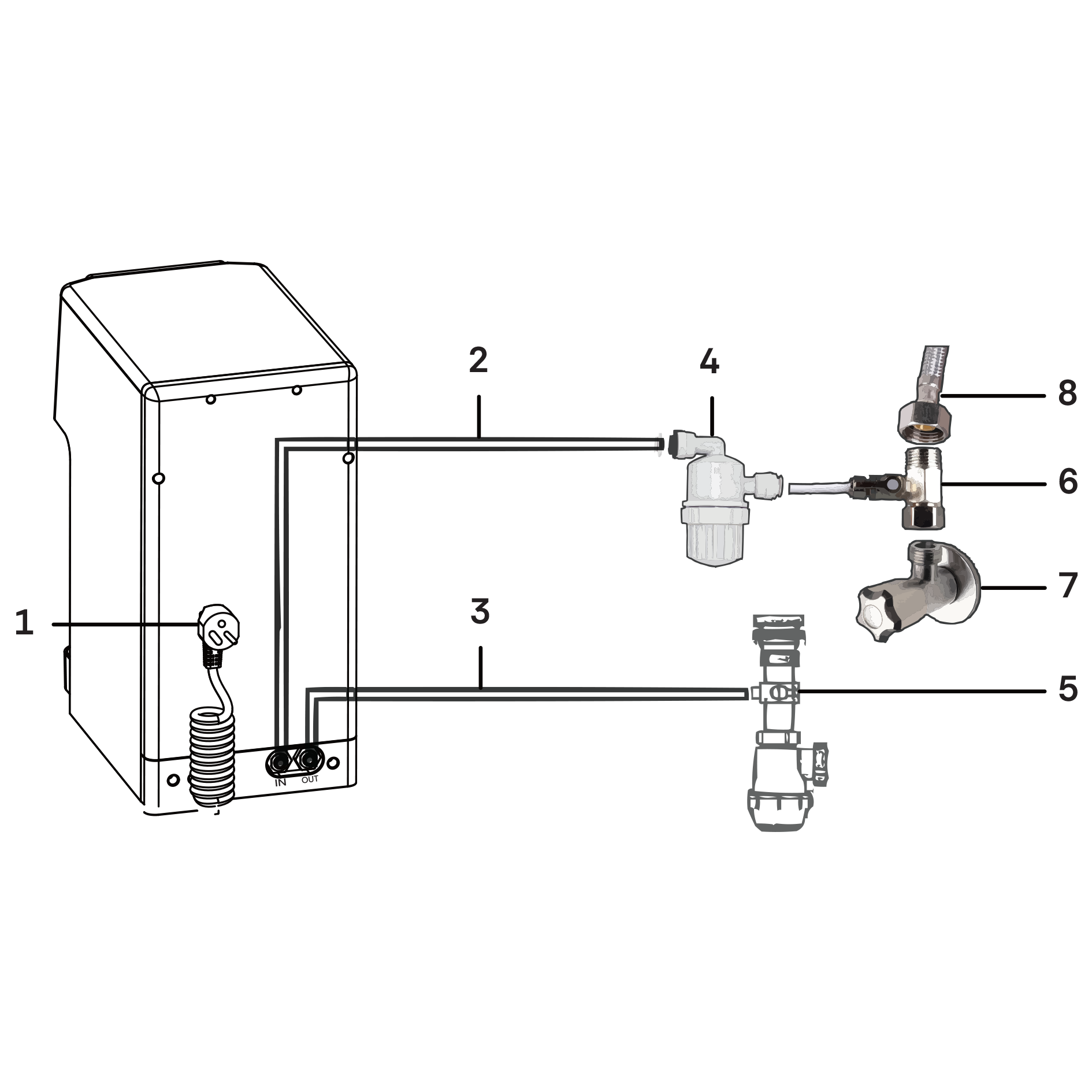 2
4
8
6
7
1
3
5
IN
OUT